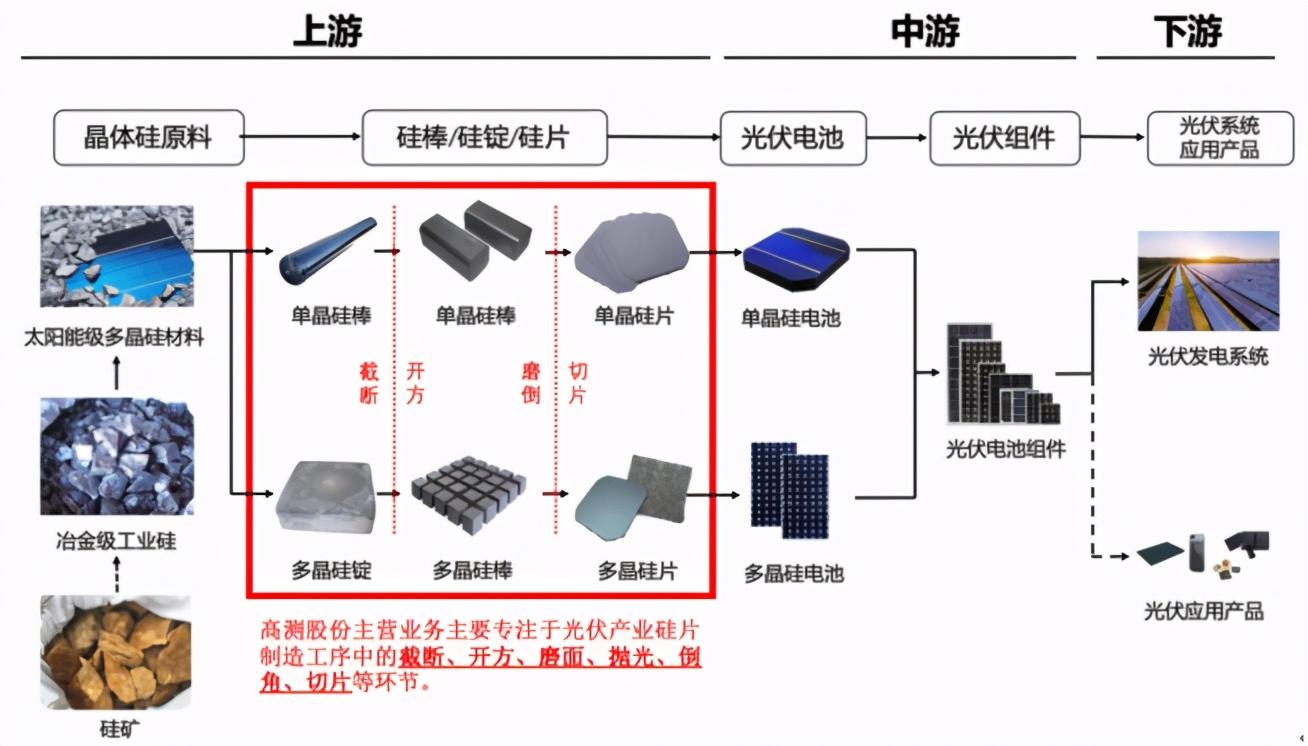 上游

中游

下游

晶体硅原料

硅棒/硅锭/硅片

光伏电池

光伏组件

光伏系统应用产品

太阳能级多晶硅材料

冶金级工业硅

硅矿

单晶硅棒

单晶硅棒

单晶硅片

截断

开方

磨倒

切片

多晶硅锭

多晶硅棒

多晶硅片

单晶硅电池

多晶硅电池

光伏电池组件

光伏发电系统

光伏应用产品

高测股份主营业务主要专注于光伏产业硅片制造工序中的截断、开方、磨面、抛光、倒角、切片等环节。